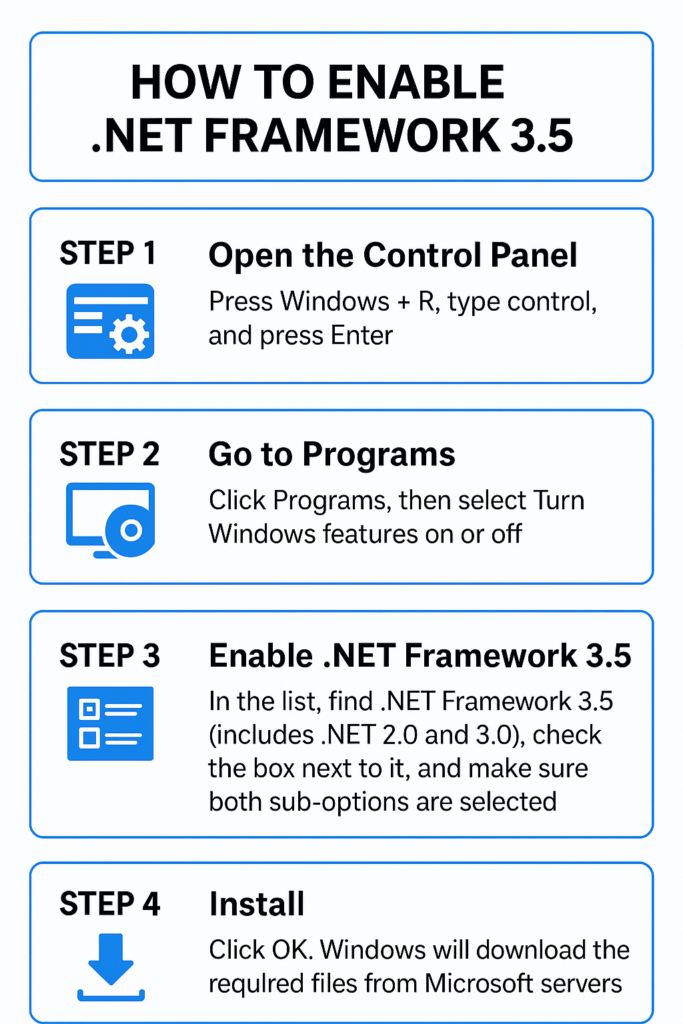 HOW TO ENABLE .NET FRAMEWORK 3.5

STEP 1

Open the Control Panel

Press Windows + R, type control, and press Enter

STEP 2

Go to Programs

Click Programs, then select Turn Windows features on or off

STEP 3

Enable .NET Framework 3.5

In the list, find .NET Framework 3.5 (includes .NET 2.0 and 3.0), check the box next to it, and make sure both sub-options are selected

STEP 4

Install

Click OK. Windows will download the requlred files from Microsoft servers